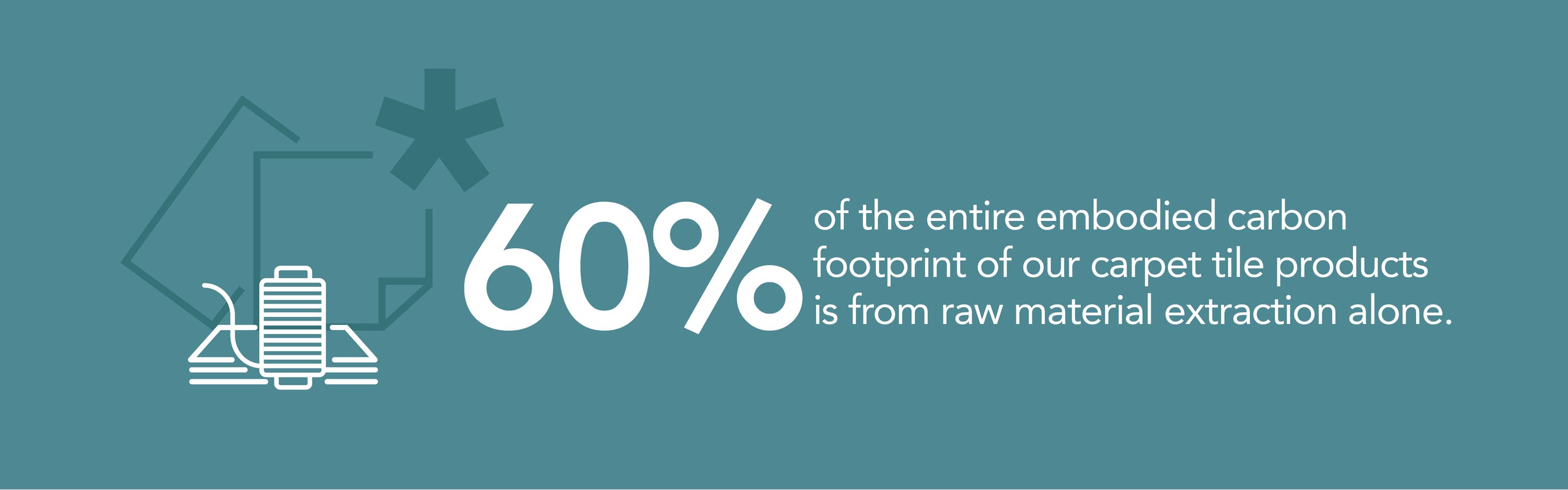 60% of the entire embodied carbon footprint of our carpet tile products is from raw material extraction alone.