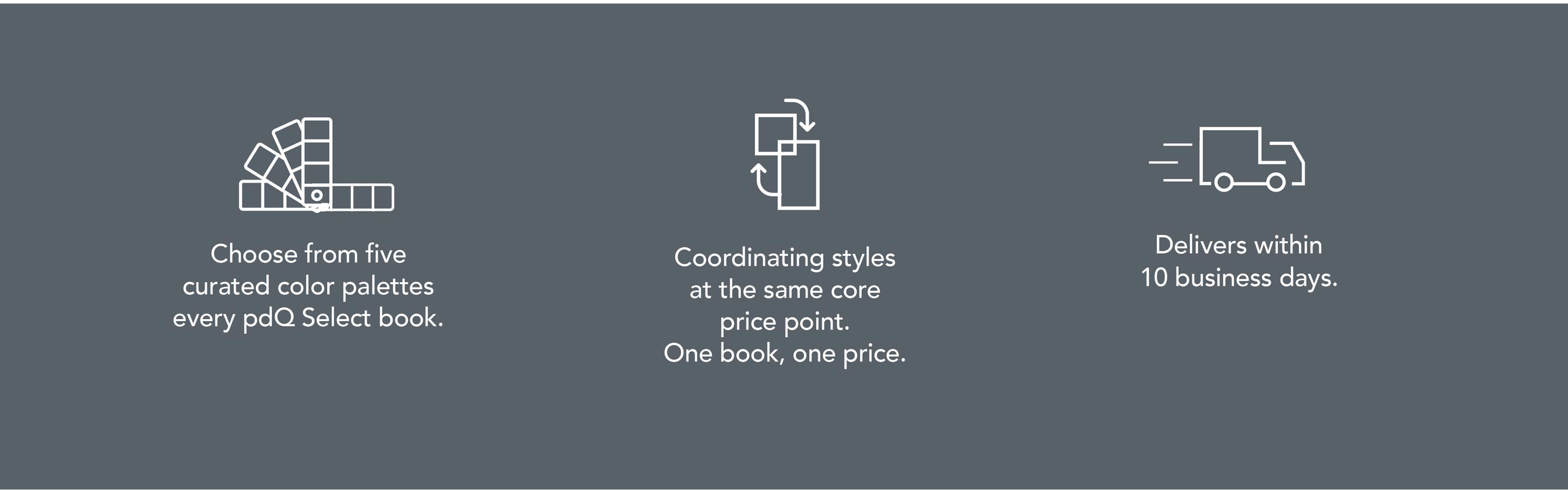 Choose from five curated color palettes every pdQ Select book.

Coordinating styles at the same core price point. One book, one price.

Delivers within 10 business days.