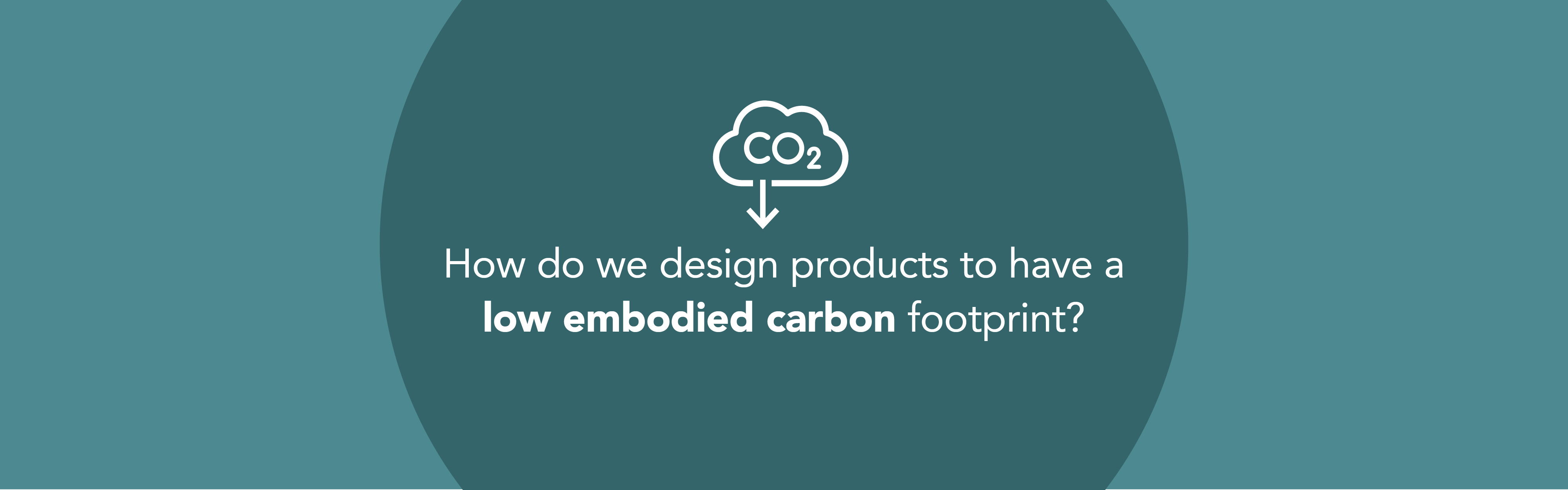 $CO_2$

How do we design products to have a low embodied carbon footprint?