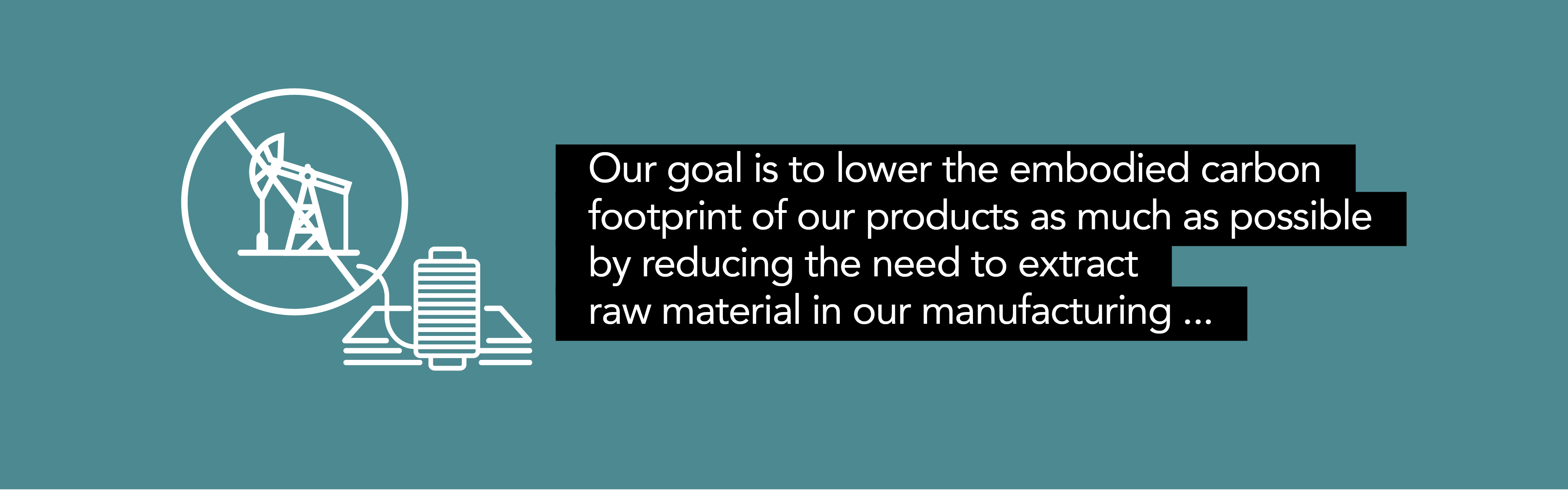 Our goal is to lower the embodied carbon footprint of our products as much as possible by reducing the need to extract raw material in our manufacturing ...