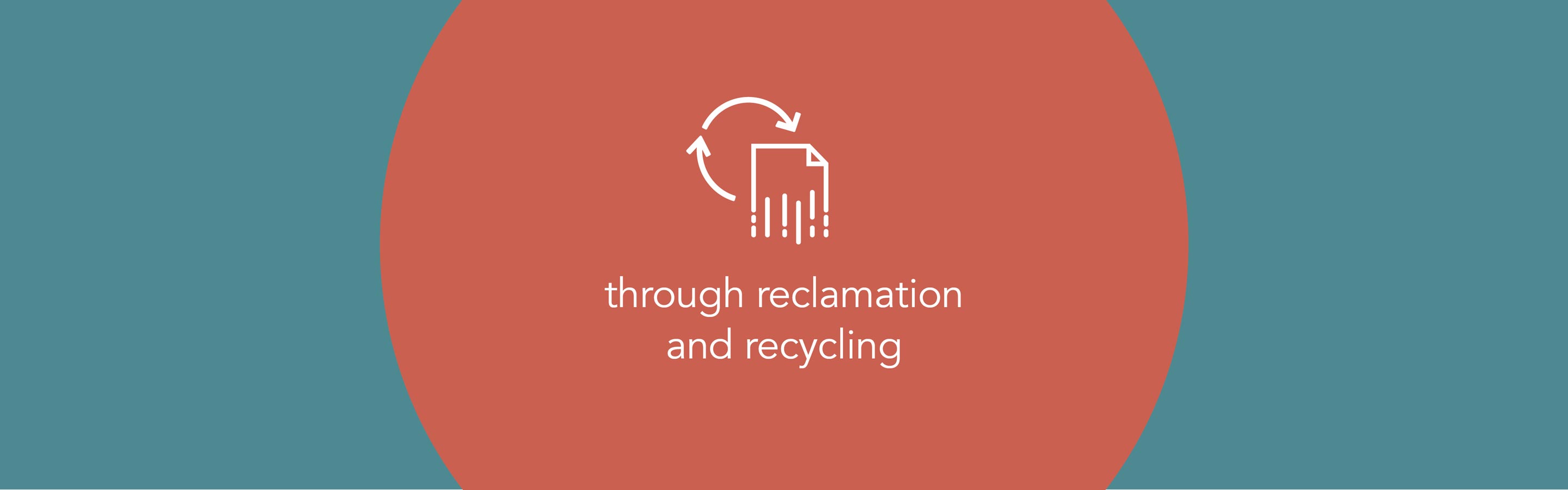 through reclamation
and recycling