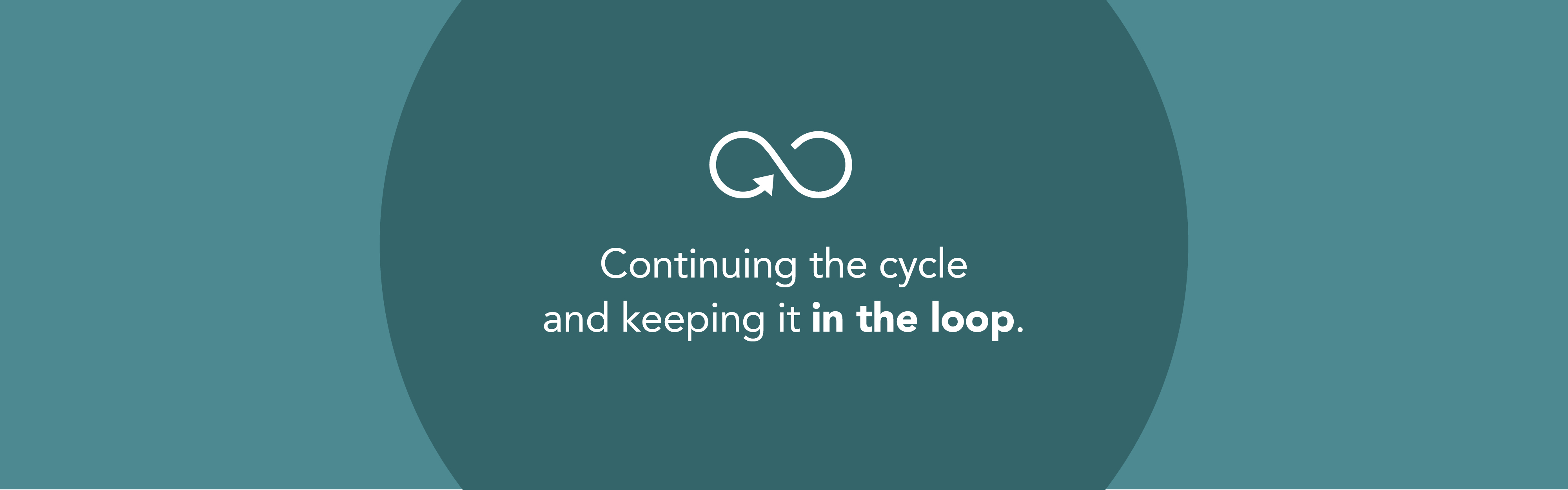 Continuing the cycle and keeping it in the loop.